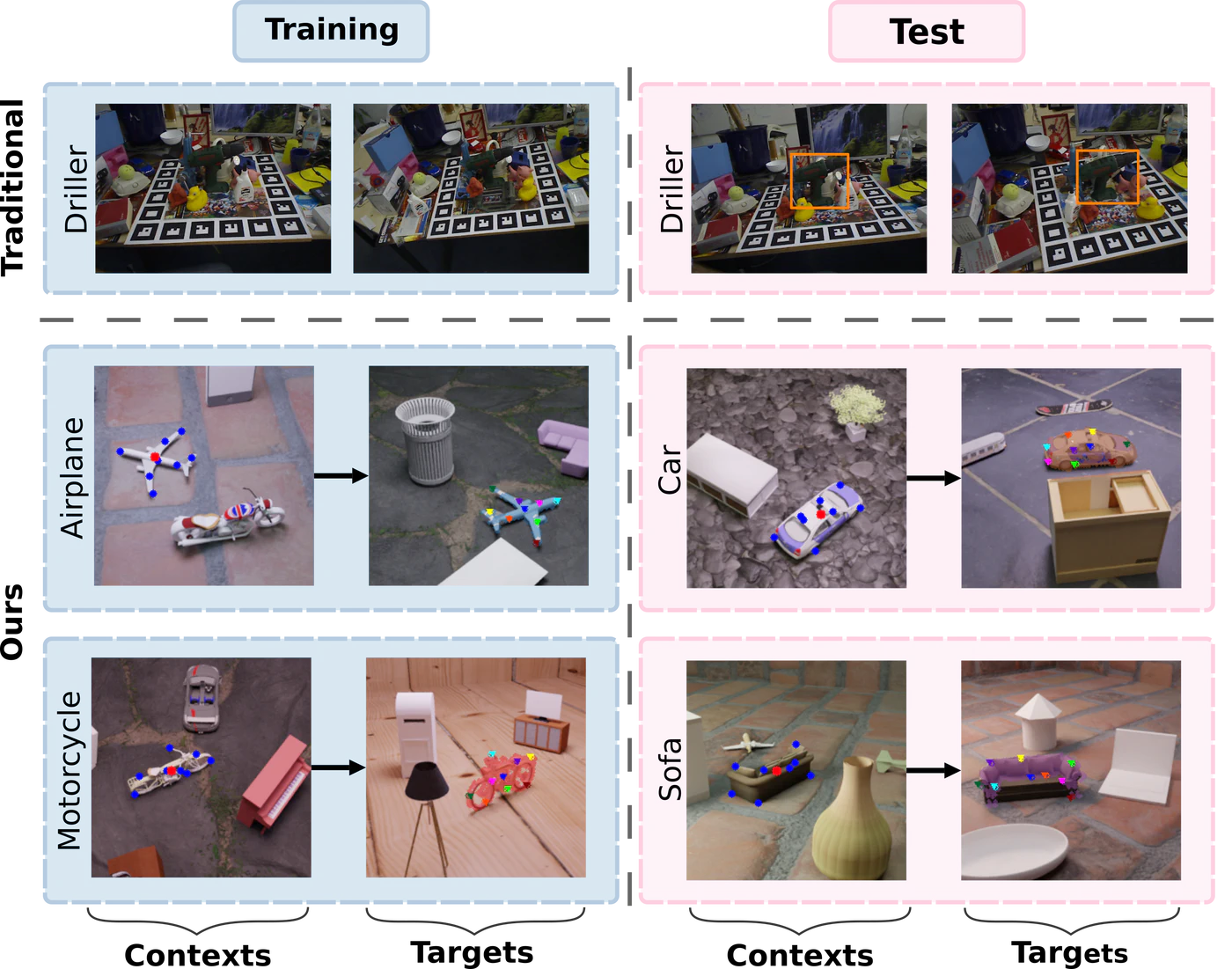 Training

Test

Traditional

Driller

Driller

Ours

Airplane

Car

Motorcycle

Sofa

Contexts

Targets

Contexts

Targets