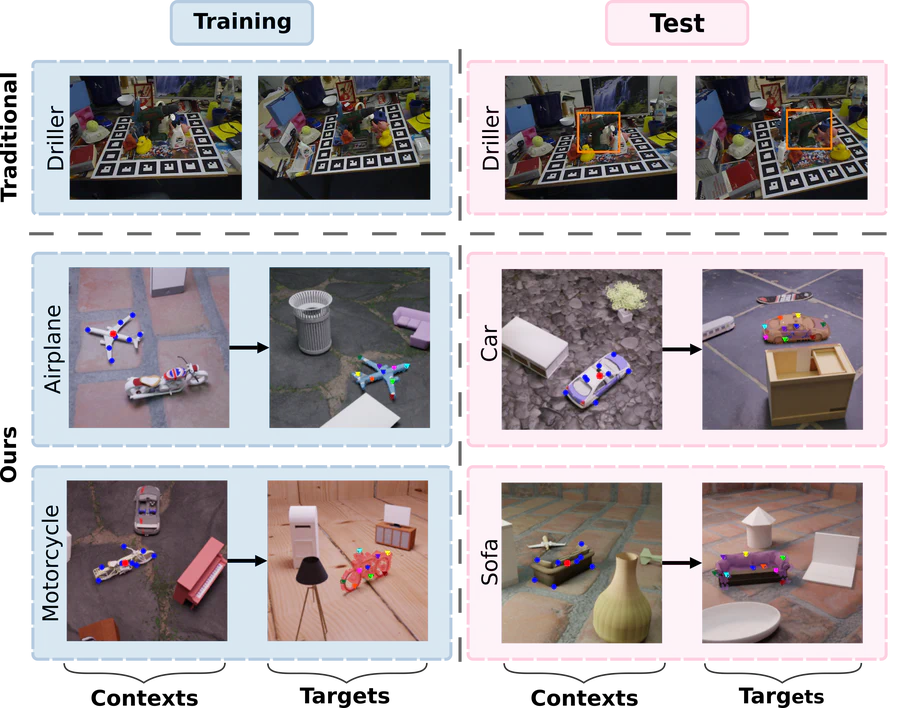 Training

Test

Traditional

Driller

Driller

Ours

Airplane

Car

Motorcycle

Sofa

Contexts

Targets

Contexts

Targets